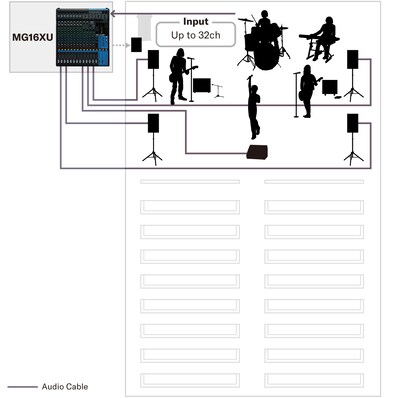 MG16XU

Input
Up to 32ch

Audio Cable