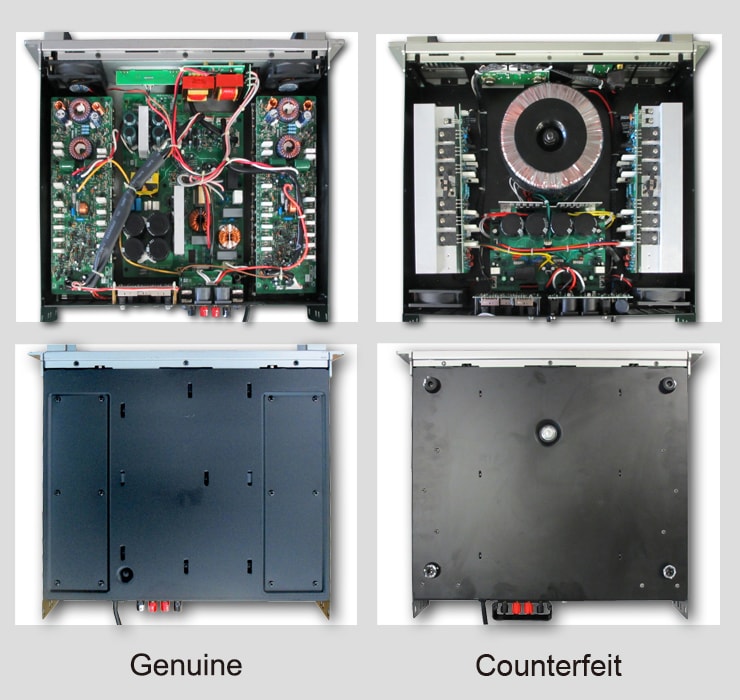 Genuine

Counterfeit