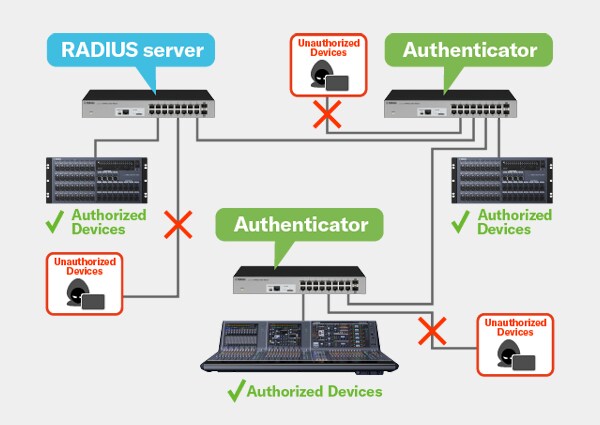 RADIUS server

Unauthorized Devices

Authenticator

Authorized Devices

Authorized Devices

Authenticator

Unauthorized Devices

Unauthorized Devices

Authorized Devices