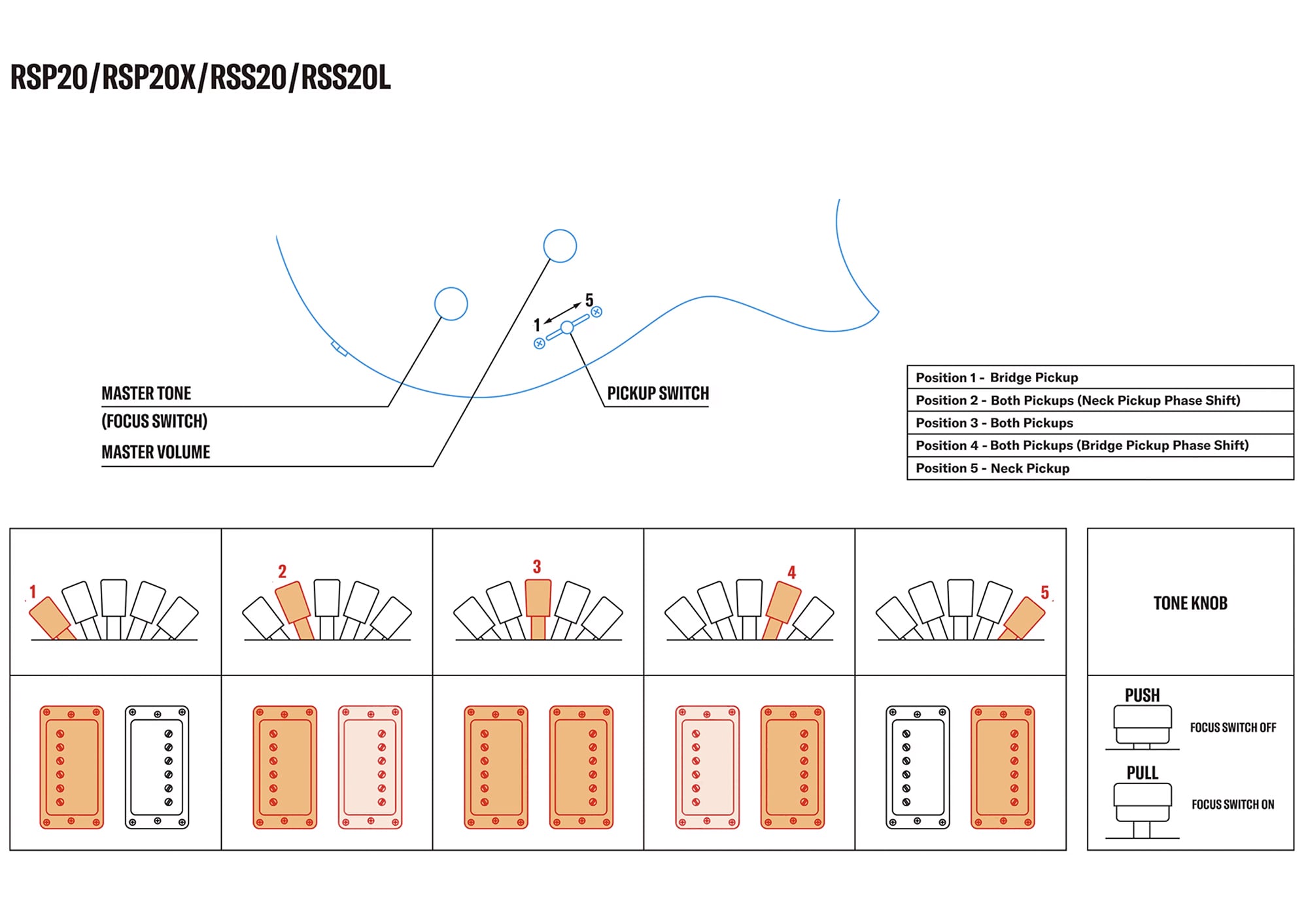 RSP20/RSP20X/RSS20/RSS20L

1
5

MASTER TONE
(FOCUS SWITCH)
MASTER VOLUME

PICKUP SWITCH

| Position 1 - Bridge Pickup |
|---|
| Position 2 - Both Pickups (Neck Pickup Phase Shift) |
| Position 3 - Both Pickups |
| Position 4 - Both Pickups (Bridge Pickup Phase Shift) |
| Position 5 - Neck Pickup |

1
2
3
4
5

TONE KNOB

PUSH
FOCUS SWITCH OFF

PULL
FOCUS SWITCH ON