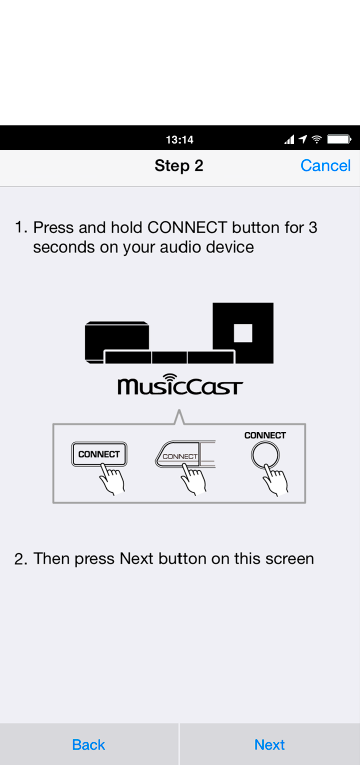 13:14

Step 2

Cancel

1. Press and hold CONNECT button for 3 seconds on your audio device

MusicCast

CONNECT

CONNECT

CONNECT

2. Then press Next button on this screen

Back

Next